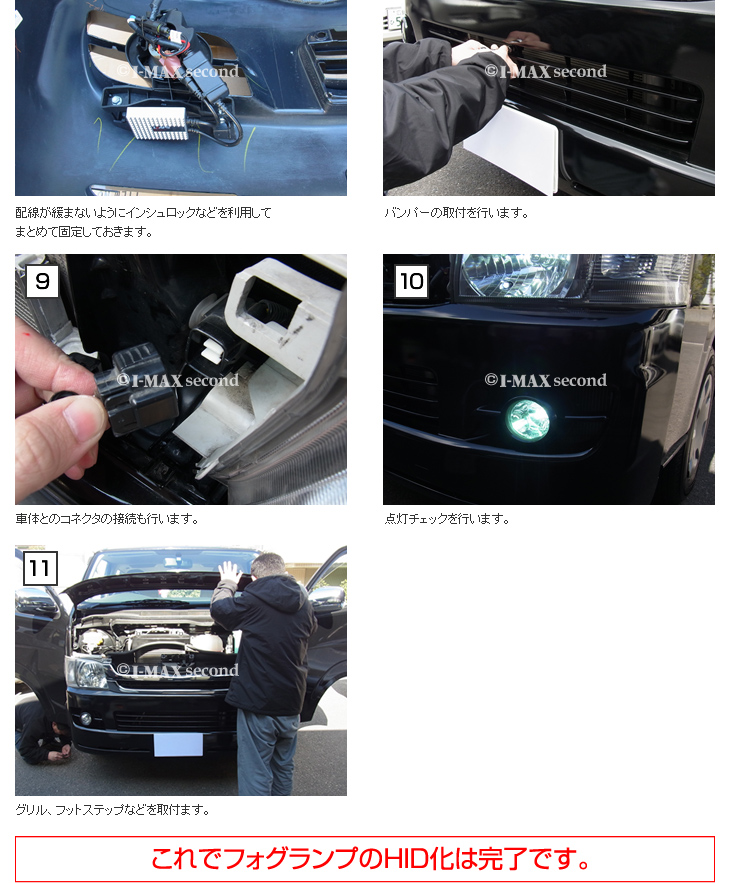 ©I-MAX second

配線が緩まないようにインシュロックなどを利用してまとめて固定しておきます。

©I-MAX second

バンパーの取付を行います。

9

©I-MAX second

車体とのコネクタの接続も行います。

10

©I-MAX second

点灯チェックを行います。

11

©I-MAX second

グリル、フットステップなどを取付ます。

これでフォグランプのHID化は完了です。