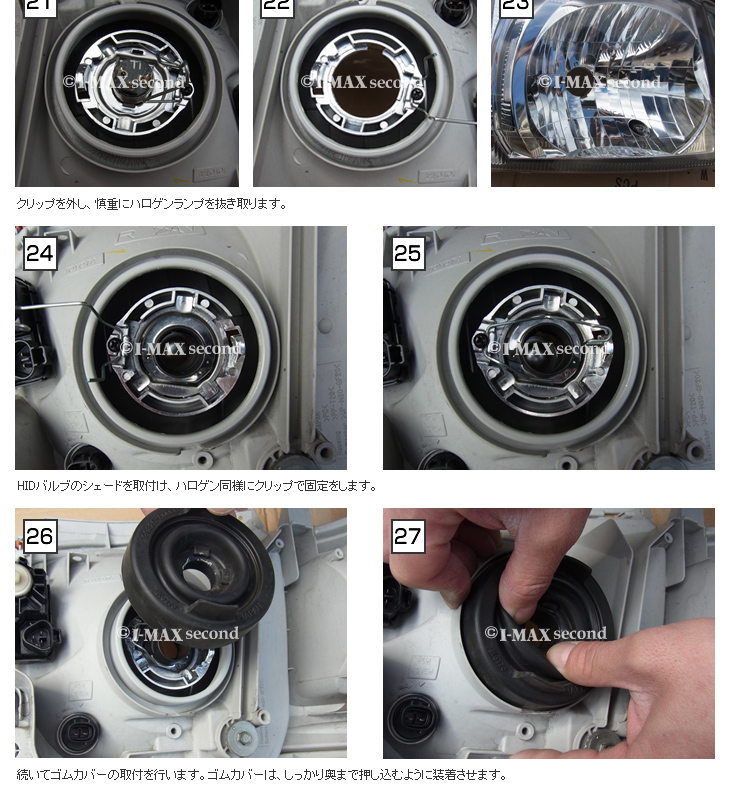 21

©I-MAX second

22

©I-MAX second

23

©I-MAX second

クリップを外し、慎重にハロゲンランプを抜き取ります。

24

©I-MAX second

25

©I-MAX second

HIDバルブのシェードを取付け、ハロゲン同様にクリップで固定をします。

26

©I-MAX second

27

©I-MAX second

続いてゴムカバーの取付を行います。ゴムカバーは、しっかり奥まで押し込むように装着させます。