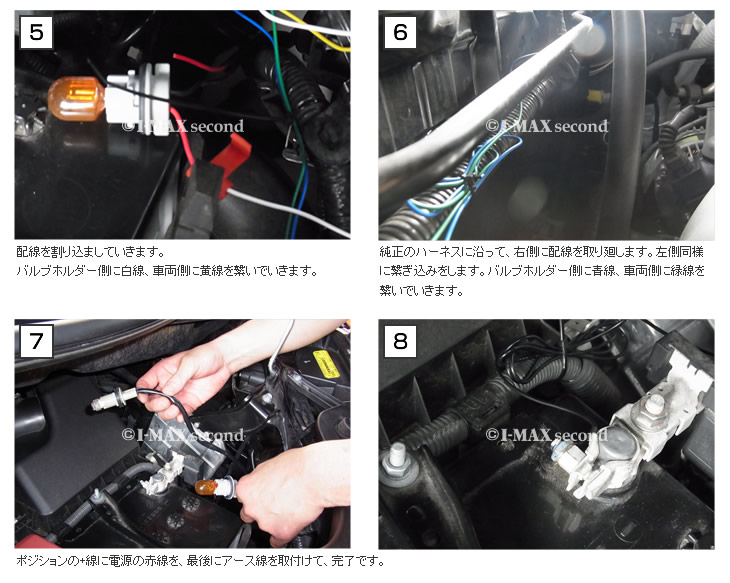 5

©I-MAX second

配線を割り込ましていきます。
バルブホルダー側に白線、車両側に黄線を繋いでいきます。

6

©I-MAX second

純正のハーネスに沿って、右側に配線を取り廻します。左側同様に繋ぎ込みをします。バルブホルダー側に青線、車両側に緑線を繋いでいきます。

7

©I-MAX second

8

©I-MAX second

ポジションの+線に電源の赤線を、最後にアース線を取付けて、完了です。