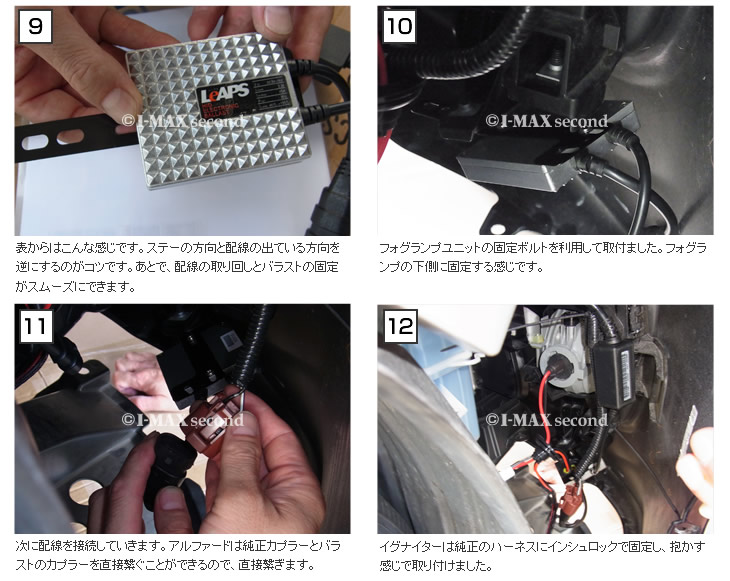 9

LeAPS

HID ELECTRONIC BALLAST

©I-MAX second

表からはこんな感じです。ステーの方向と配線の出ている方向を逆にするのがコツです。あとで、配線の取り回しとバラストの固定がスムーズにできます。

10

©I-MAX second

フォグランプユニットの固定ボルトを利用して取付ました。フォグランプの下側に固定する感じです。

11

©I-MAX second

次に配線を接続していきます。アルファードは純正カプラーとバラストのカプラーを直接繋ぐことができるので、直接繋ぎます。

12

©I-MAX second

イグナイターは純正のハーネスにインシュロックで固定し、抱かす感じで取り付けました。