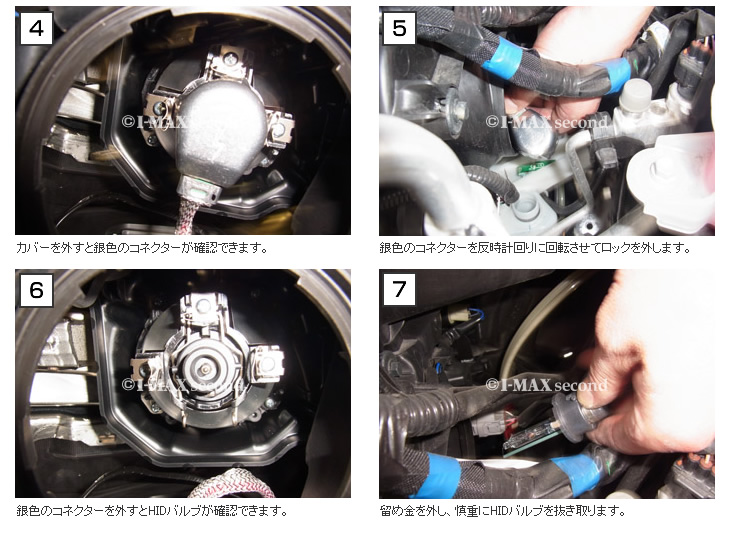 4

©I-MAX second

カバーを外すと銀色のコネクターが確認できます。

5

©I-MAX second

銀色のコネクターを反時計回りに回転させてロックを外します。

6

©I-MAX second

銀色のコネクターを外すとHIDバルブが確認できます。

7

©I-MAX second

留め金を外し、慎重にHIDバルブを抜き取ります。