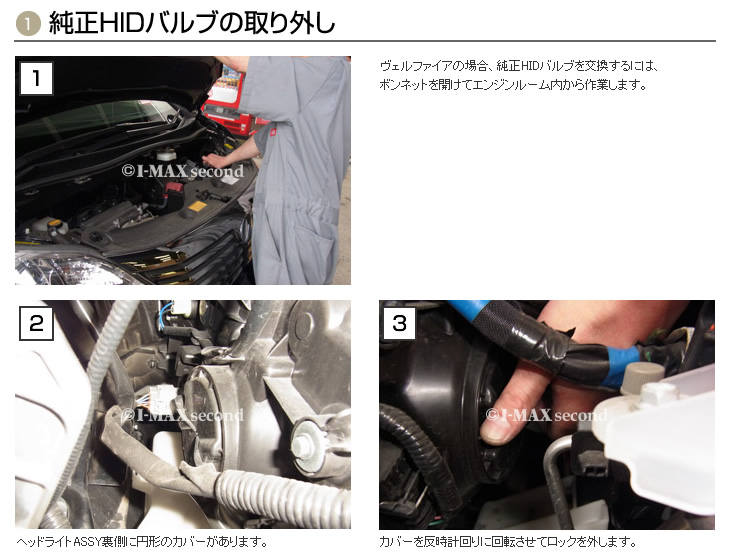 1 純正HIDバルブの取り外し

1

©I-MAX second

ヴェルファイアの場合、純正HIDバルブを交換するには、ボンネットを開けてエンジンルーム内から作業します。

2

©I-MAX second

ヘッドライトASSY裏側に円形のカバーがあります。

3

©I-MAX second

カバーを反時計回りに回転させてロックを外します。