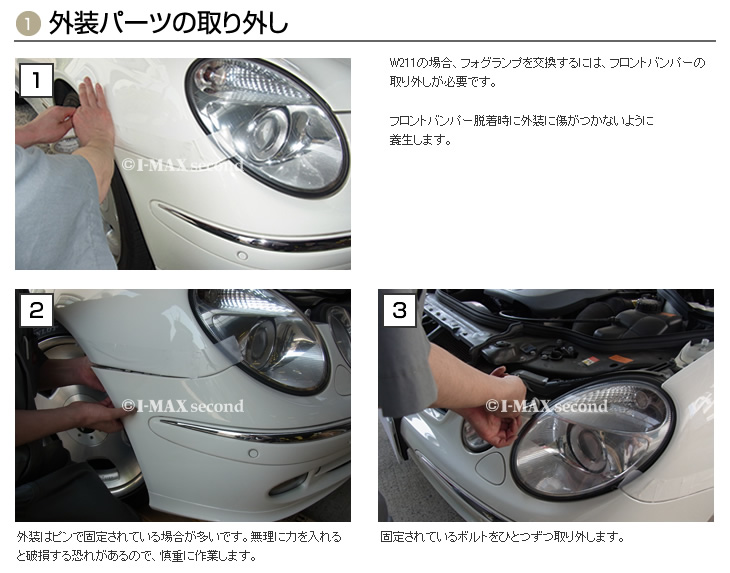 1 外装パーツの取り外し

1

©I-MAX second

W211の場合、フォグランプを交換するには、フロントバンパーの取り外しが必要です。

フロントバンパー脱着時に外装に傷がつかないように養生します。

2

©I-MAX second

外装はピンで固定されている場合が多いです。無理に力を入れると破損する恐れがあるので、慎重に作業します。

3

©I-MAX second

固定されているボルトをひとつずつ取り外します。