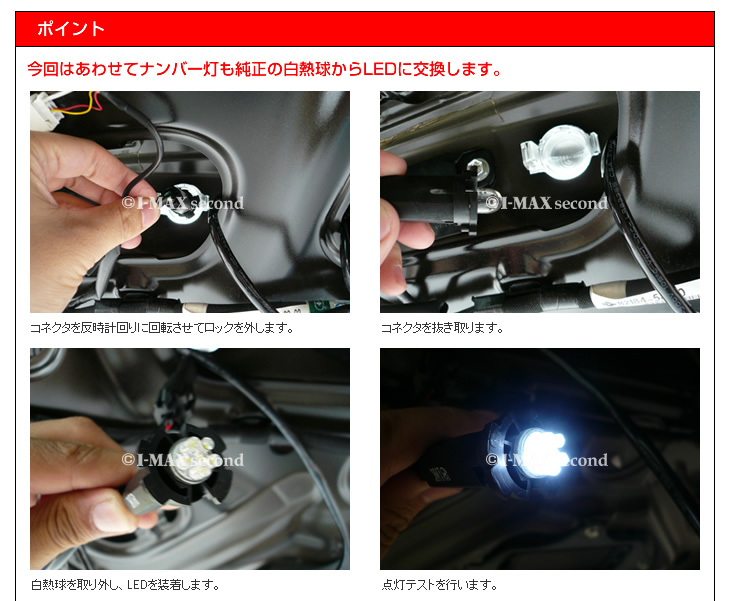 ポイント

今回はあわせてナンバー灯も純正の白熱球からLEDに交換します。

©I-MAX second

コネクタを反時計回りに回転させてロックを外します。

©I-MAX second

コネクタを抜き取ります。

©I-MAX second

白熱球を取り外し、LEDを装着します。

©I-MAX second

点灯テストを行います。