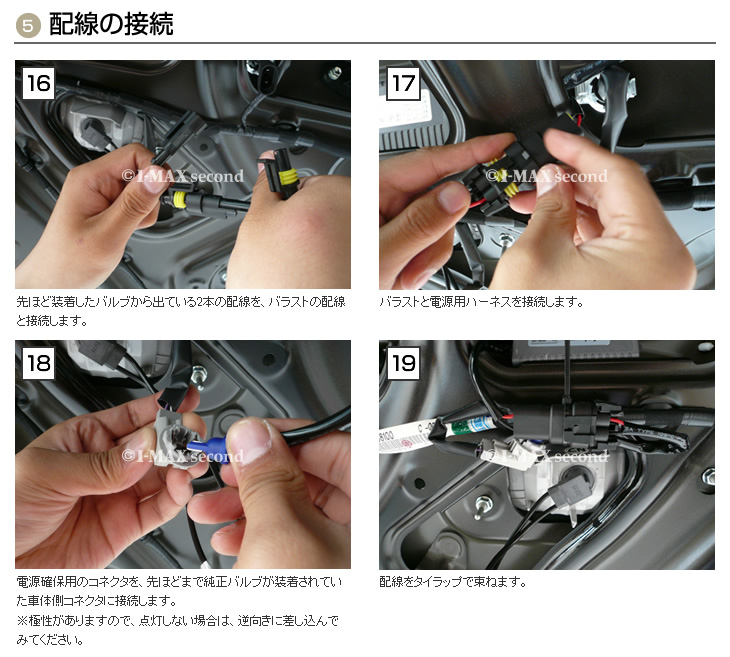 5 配線の接続

16

© I-MAX second

先ほど装着したバルブから出ている2本の配線を、バラストの配線と接続します。

17

© I-MAX second

バラストと電源用ハーネスを接続します。

18

© I-MAX second

電源確保用のコネクタを、先ほどまで純正バルブが装着されていた車体側コネクタに接続します。
※極性がありますので、点灯しない場合は、逆向きに差し込んでみてください。

19

© I-MAX second

配線をタイラップで束ねます。